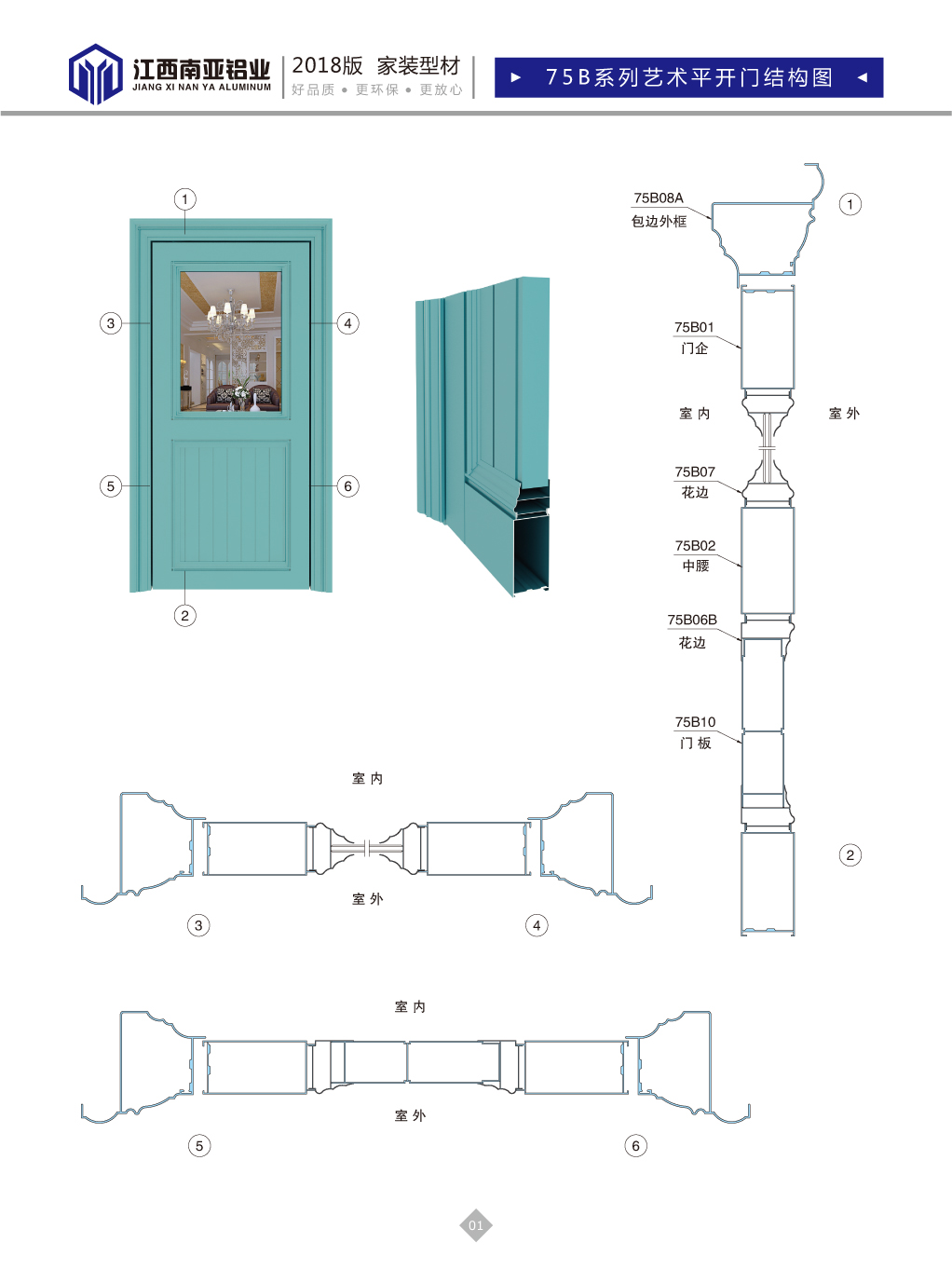 江西南亚铝业
JIANG XI NAN YA ALUMINUM

2018版 家装型材
好品质 • 更环保 • 更放心

75B系列艺术平开门结构图

1
3
4
5
6
2

75B08A
包边外框
1

75B01
门企

室 内
室 外

75B07
花边

75B02
中腰

75B06B
花边

75B10
门 板

2

室 内
室 外
3
4

室 内
室 外
5
6

01