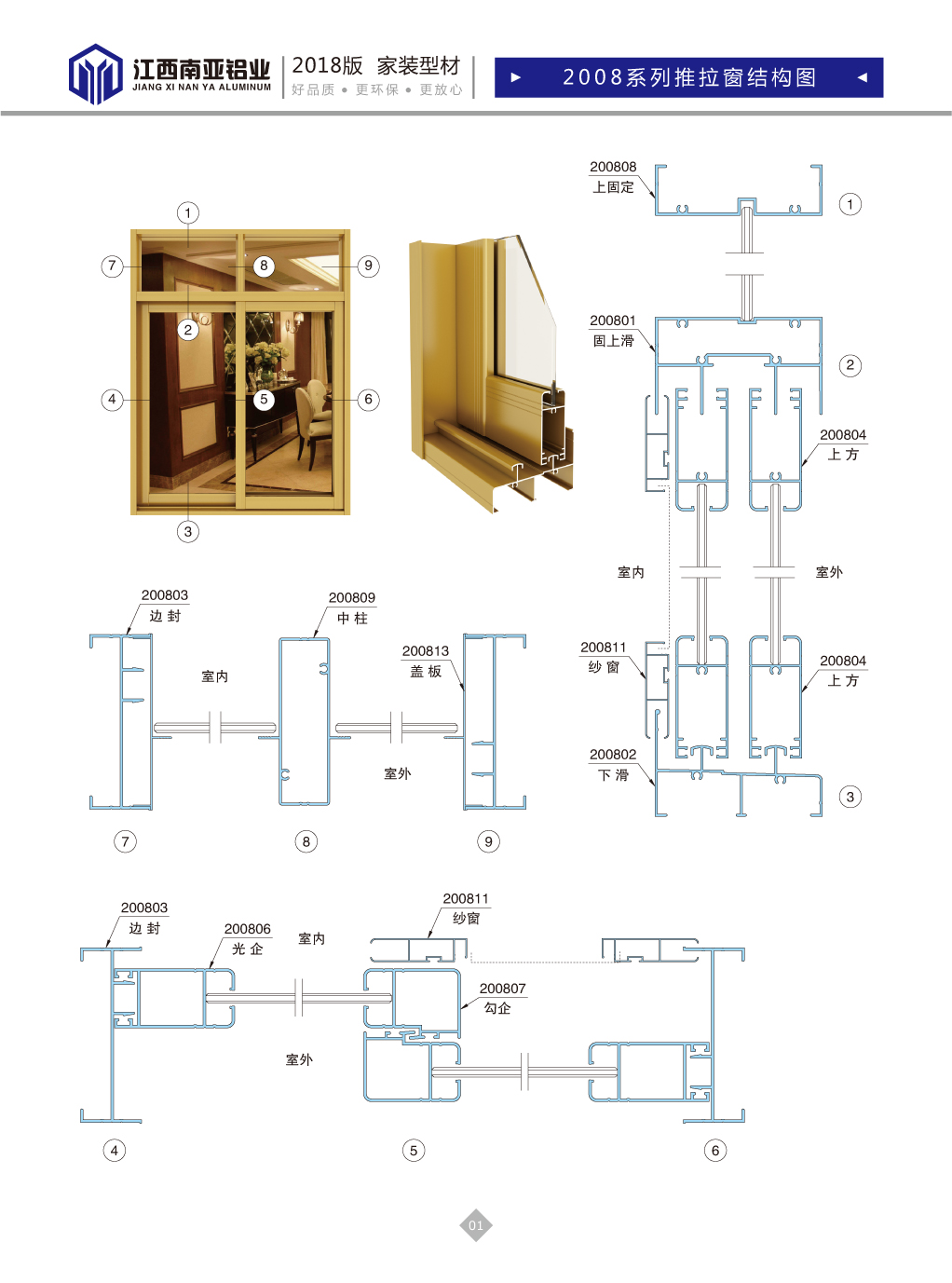 江西南亚铝业
JIANG XI NAN YA ALUMINUM

2018版 家装型材
好品质 • 更环保 • 更放心

2008系列推拉窗结构图

1
7
8
9
2
4
5
6
3

200808
上固定
1

200801
固上滑
2

200804
上方

室内
室外

200811
纱窗

200804
上方

200802
下滑
3

200803
边封

200809
中柱

200813
盖板

室内
室外

7
8
9

200803
边封

200806
光企

室内

200811
纱窗

200807
勾企

室外

4
5
6

01