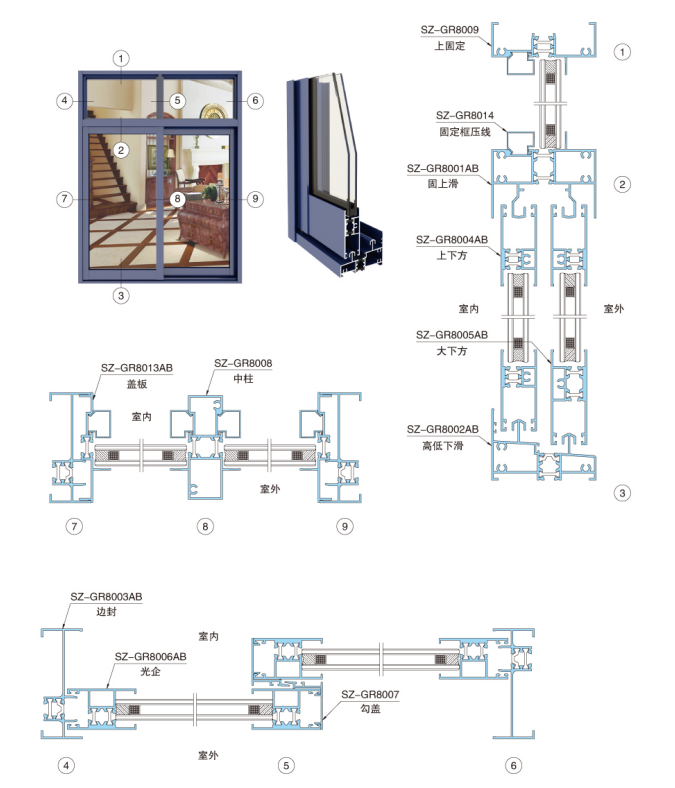 1
4
5
6
2
7
8
9
3

SZ-GR8009
上固定
1

SZ-GR8014
固定框压线

SZ-GR8001AB
固上滑
2

SZ-GR8004AB
上下方

室内
室外

SZ-GR8005AB
大下方

SZ-GR8002AB
高低下滑
3

SZ-GR8013AB
盖板

SZ-GR8008
中柱

室内
室外

7
8
9

SZ-GR8003AB
边封

室内

SZ-GR8006AB
光企

SZ-GR8007
勾盖

室外

4
5
6